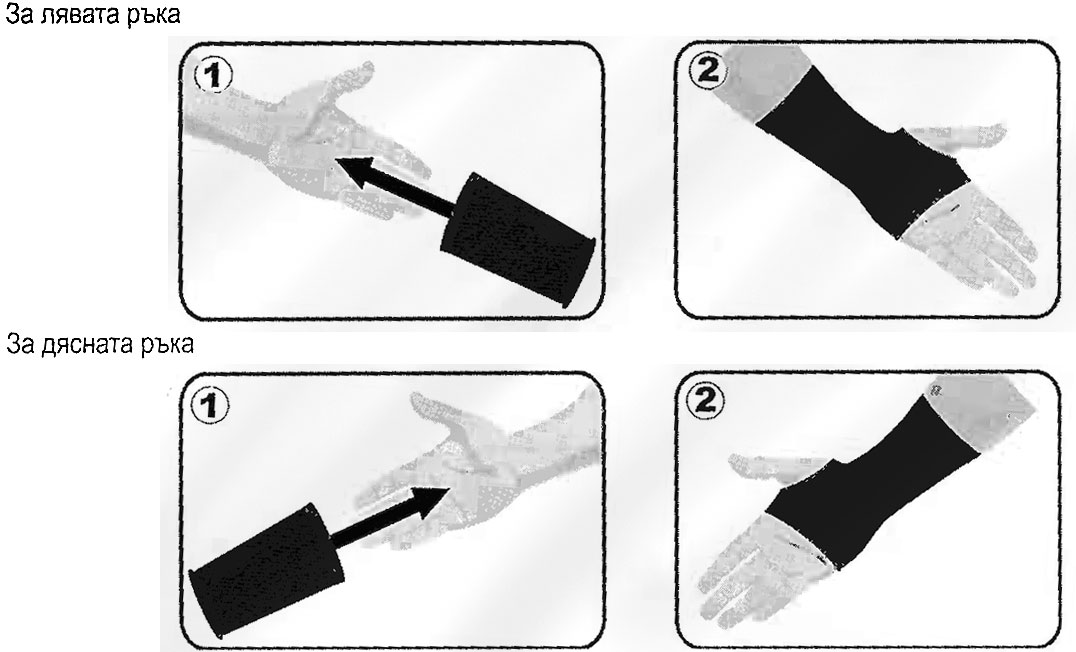 За лявата ръка

1

2

За дясната ръка

1

2