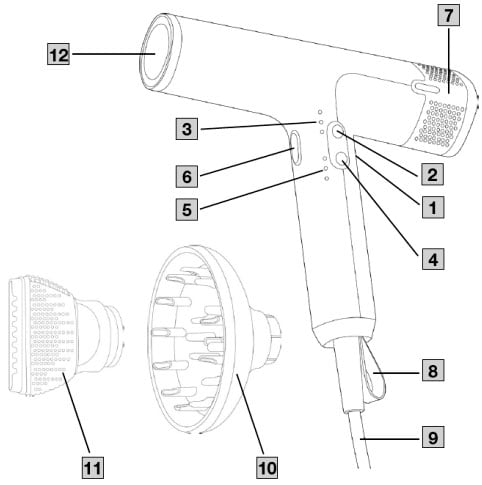 12
7
3
6
5
2
1
4
8
9
11
10