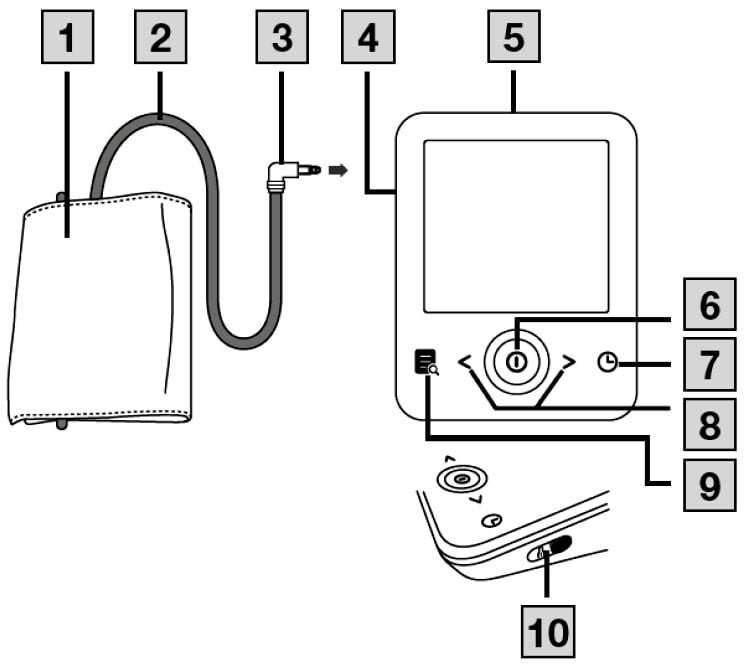 1
2
3
4
5
6
7
8
9
10