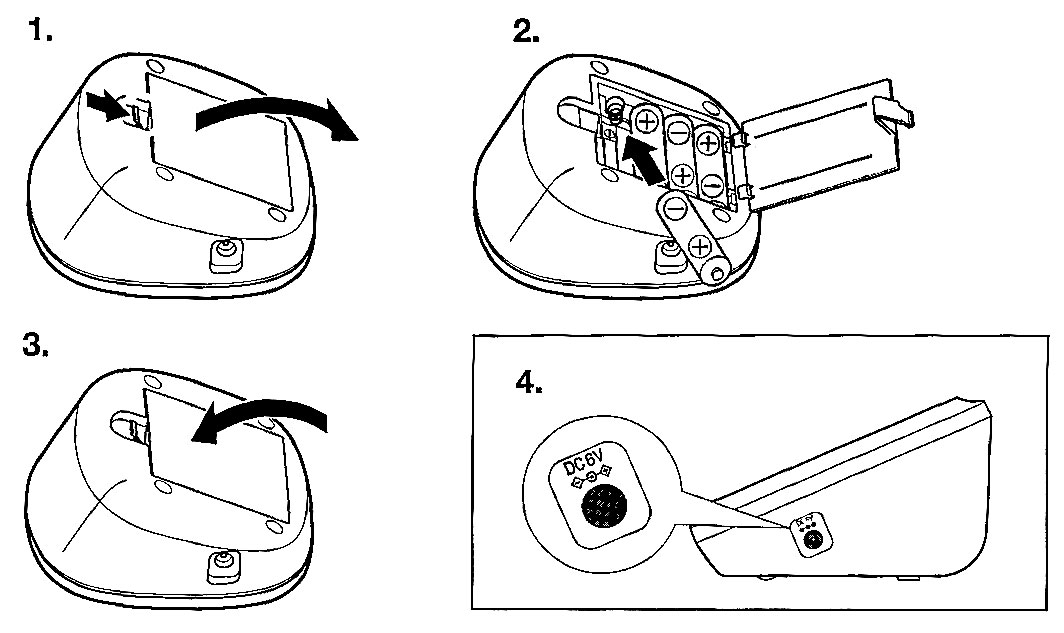 1.

2.

3.

4.

DC 6V