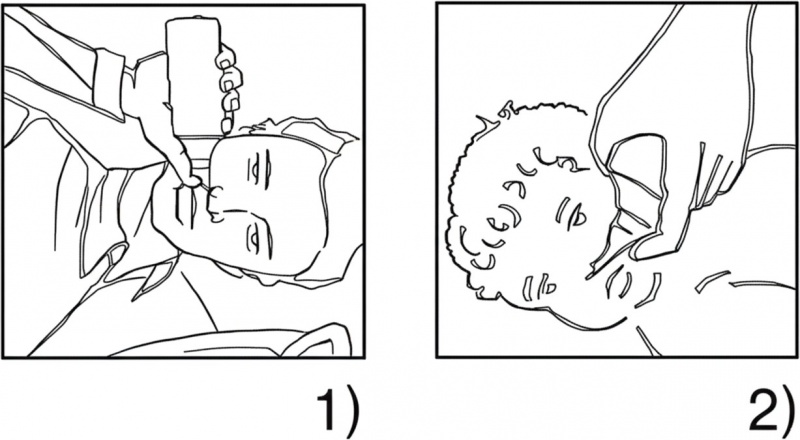 1)

2)